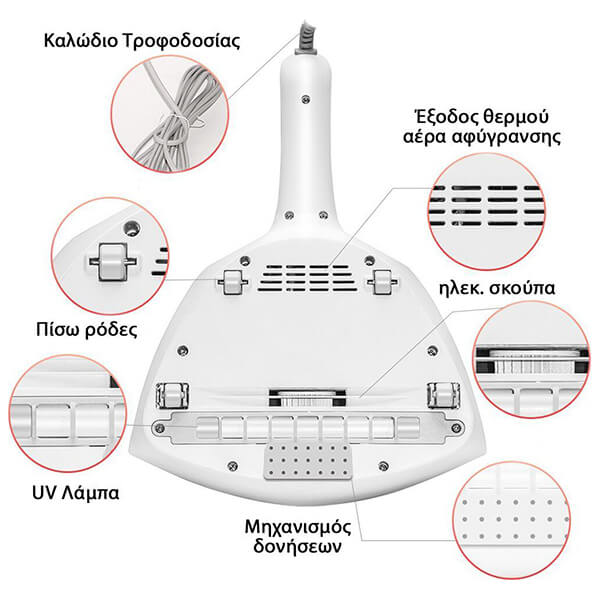 Καλώδιο Τροφοδοσίας

Έξοδος θερμού αέρα αφύγρανσης

ηλεκ. σκούπα

Πίσω ρόδες

UV Λάμπα

Μηχανισμός δονήσεων