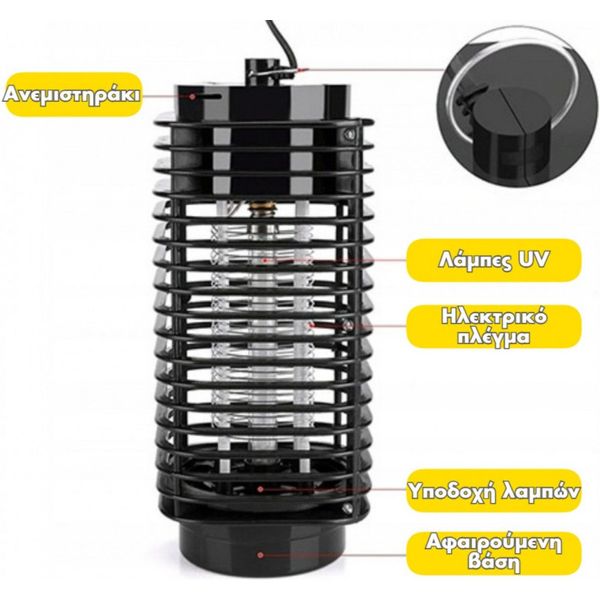 Ανεμιστηράκι

Λάμπες UV

Ηλεκτρικό πλέγμα

Υποδοχή λαμπών

Αφαιρούμενη βάση