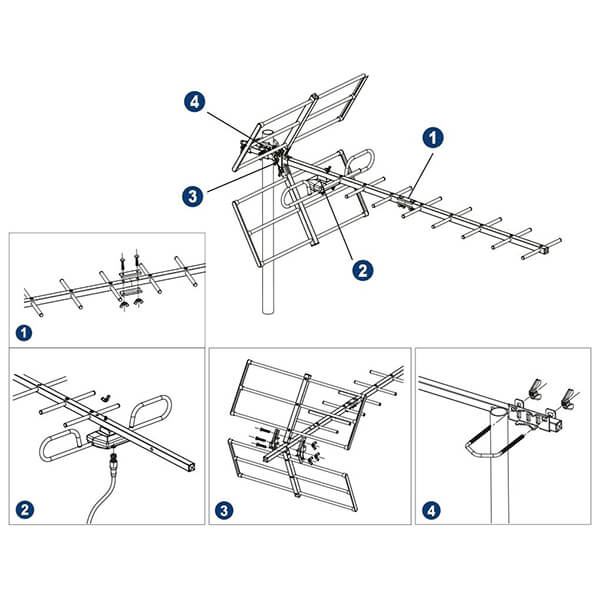 4
1
3
2
1
2
3
4