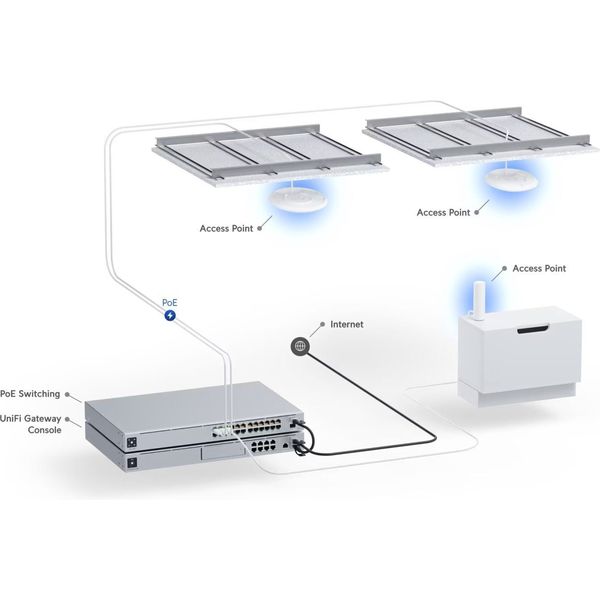 Access Point

Access Point

Access Point

PoE

Internet

PoE Switching

UniFi Gateway Console