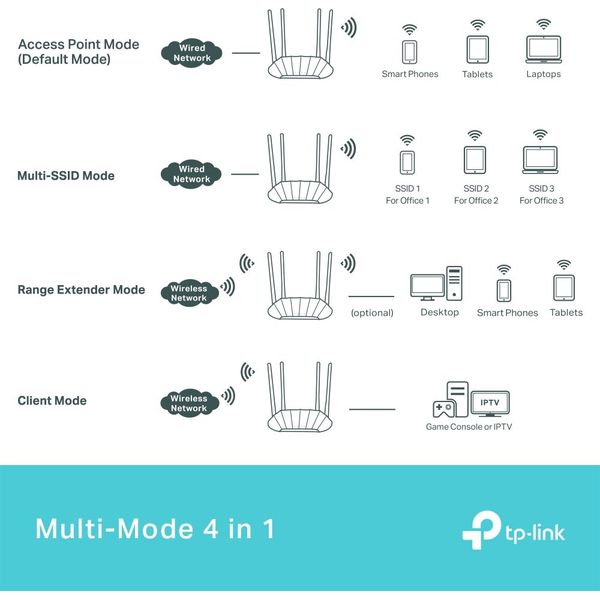 Access Point Mode
(Default Mode)

Wired Network

Smart Phones

Tablets

Laptops

Multi-SSID Mode

Wired Network

SSID 1
For Office 1

SSID 2
For Office 2

SSID 3
For Office 3

Range Extender Mode

Wireless Network

(optional)

Desktop

Smart Phones

Tablets

Client Mode

Wireless Network

IPTV

Game Console or IPTV

Multi-Mode 4 in 1

tp-link