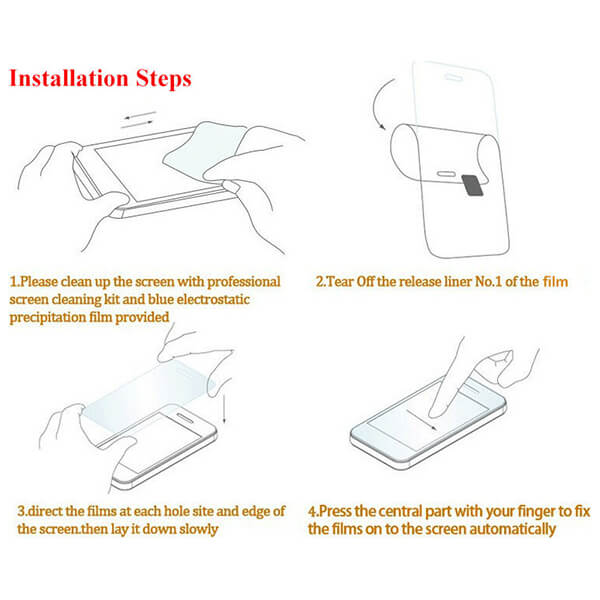 Installation Steps

1.Please clean up the screen with professional screen cleaning kit and blue electrostatic precipitation film provided

2.Tear Off the release liner No.1 of the film

3.direct the films at each hole site and edge of the screen.then lay it down slowly

4.Press the central part with your finger to fix the films on to the screen automatically