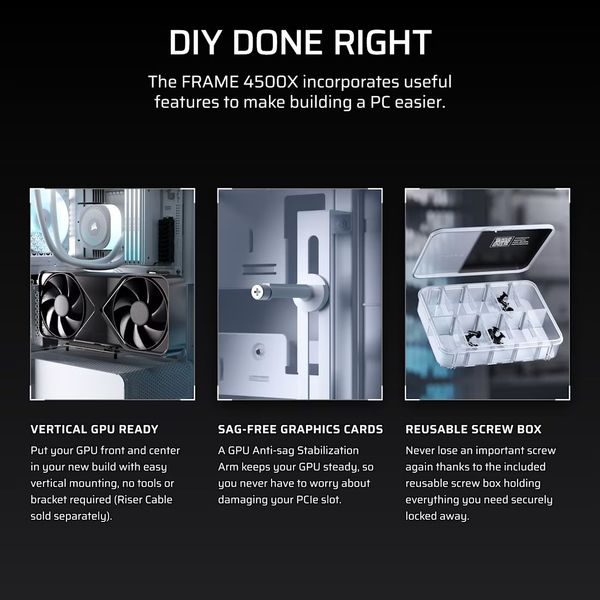 DIY DONE RIGHT

The FRAME 4500X incorporates useful features to make building a PC easier.

VERTICAL GPU READY

Put your GPU front and center in your new build with easy vertical mounting, no tools or bracket required (Riser Cable sold separately).

SAG-FREE GRAPHICS CARDS

A GPU Anti-sag Stabilization Arm keeps your GPU steady, so you never have to worry about damaging your PCIe slot.

REUSABLE SCREW BOX

Never lose an important screw again thanks to the included reusable screw box holding everything you need securely locked away.