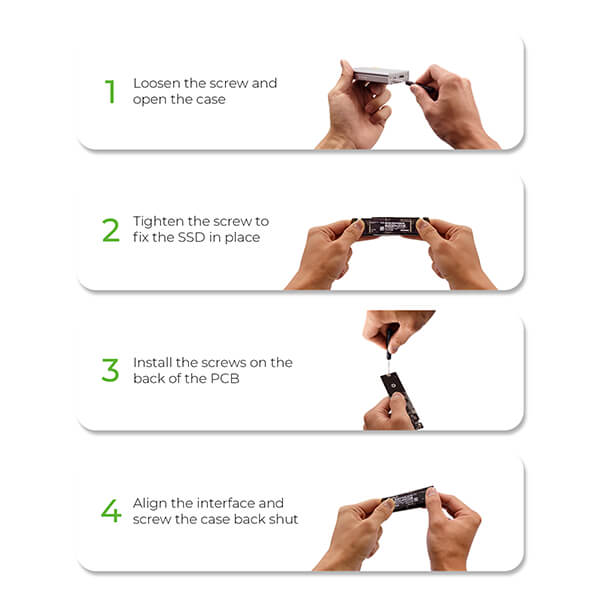 1 Loosen the screw and open the case

2 Tighten the screw to fix the SSD in place

3 Install the screws on the back of the PCB

4 Align the interface and screw the case back shut